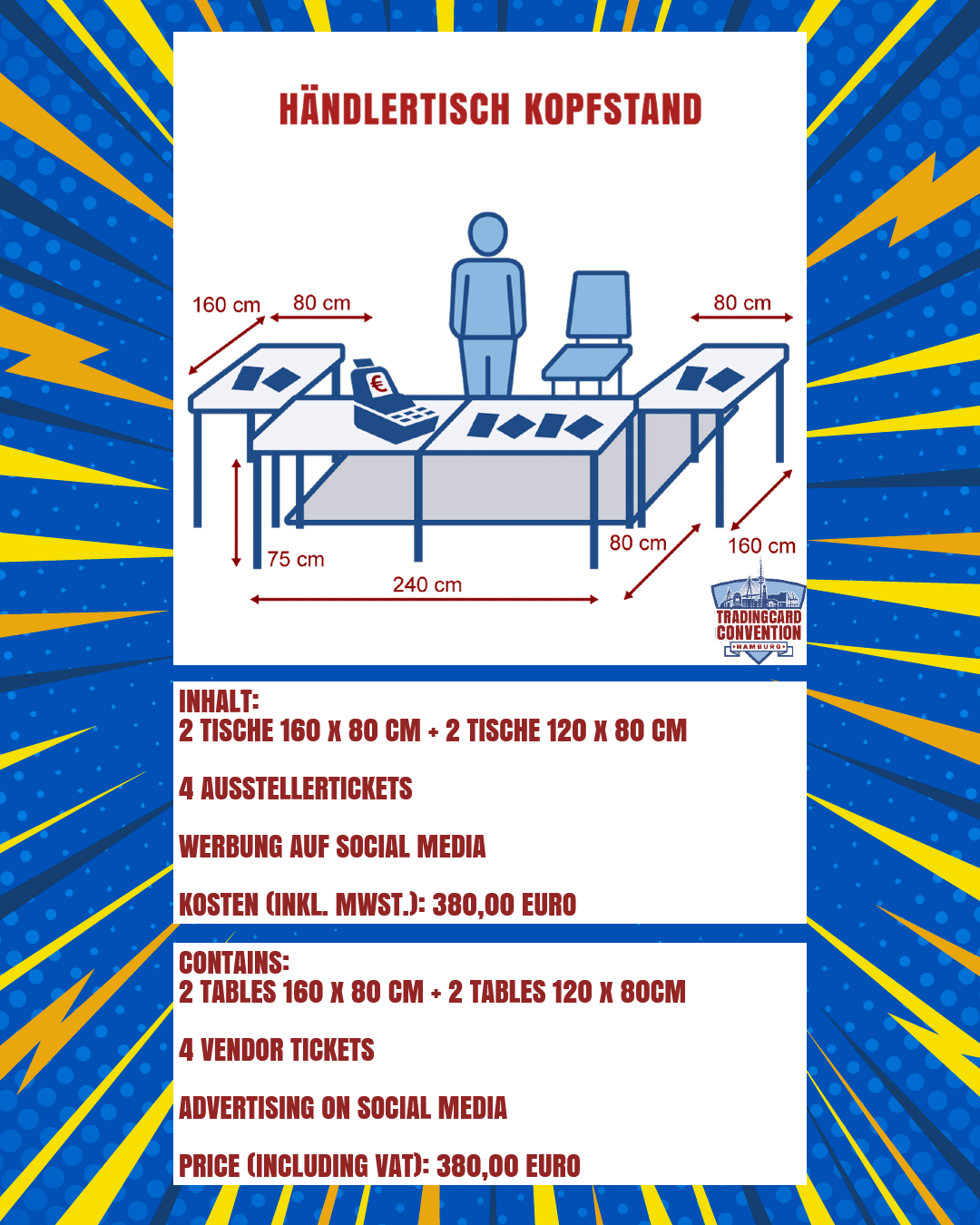 HÄNDLERTISCH KOPFSTAND

160 cm
80 cm
80 cm
€
75 cm
240 cm
80 cm
160 cm

TRADINGCARD CONVENTION HAMBURG

INHALT:
2 TISCHE 160 X 80 CM + 2 TISCHE 120 X 80 CM

4 AUSSTELLERTICKETS

WERBUNG AUF SOCIAL MEDIA

KOSTEN (INKL. MWST.): 380,00 EURO

CONTAINS:
2 TABLES 160 X 80 CM + 2 TABLES 120 X 80CM

4 VENDOR TICKETS

ADVERTISING ON SOCIAL MEDIA

PRICE (INCLUDING VAT): 380,00 EURO